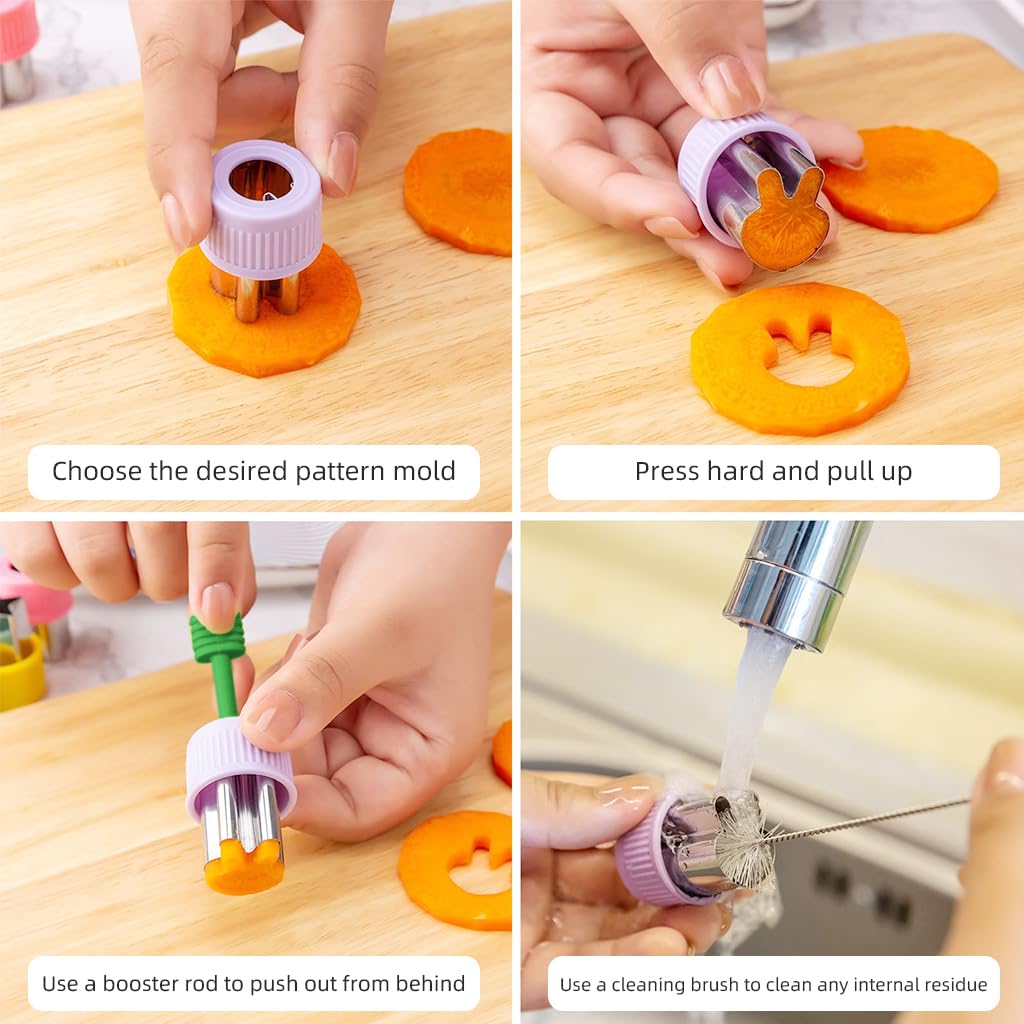 Choose the desired pattern mold

Press hard and pull up

Use a booster rod to push out from behind

Use a cleaning brush to clean any internal residue